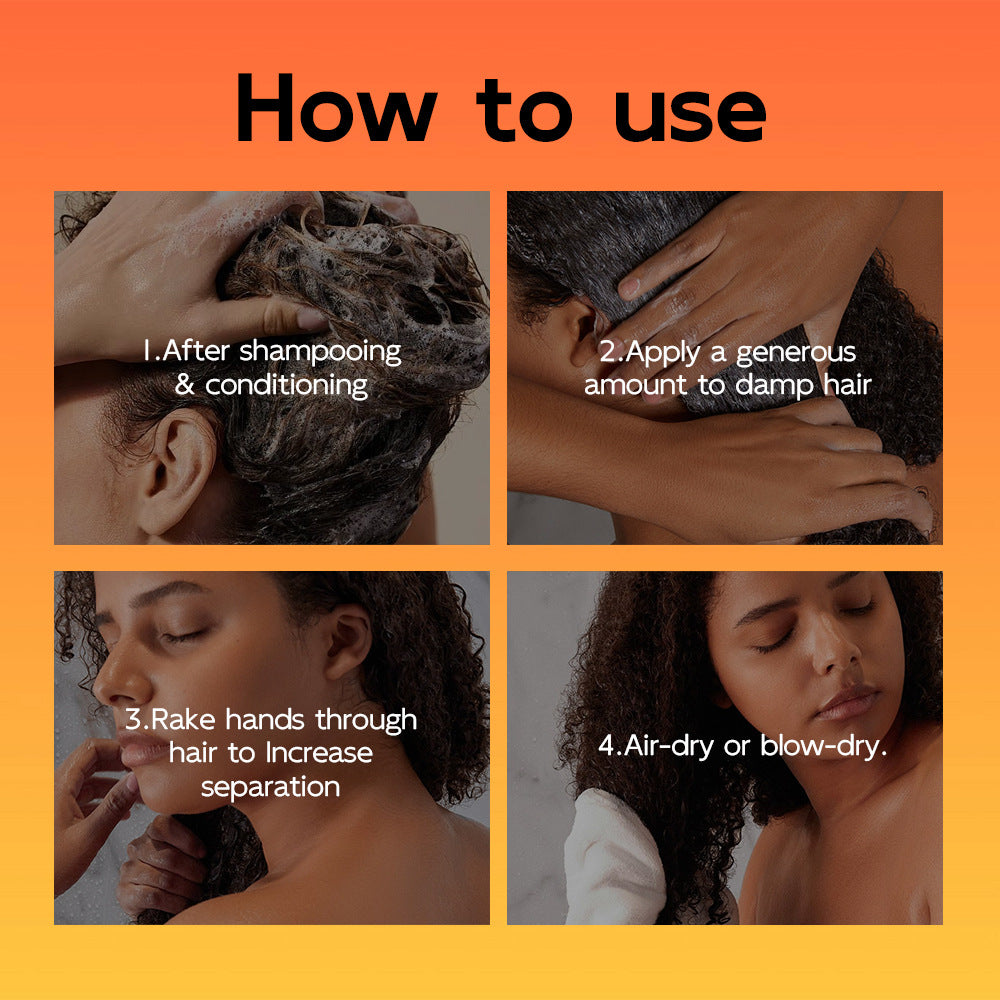 How to use

1.After shampooing & conditioning

2.Apply a generous amount to damp hair

3.Rake hands through hair to Increase separation

4.Air-dry or blow-dry.